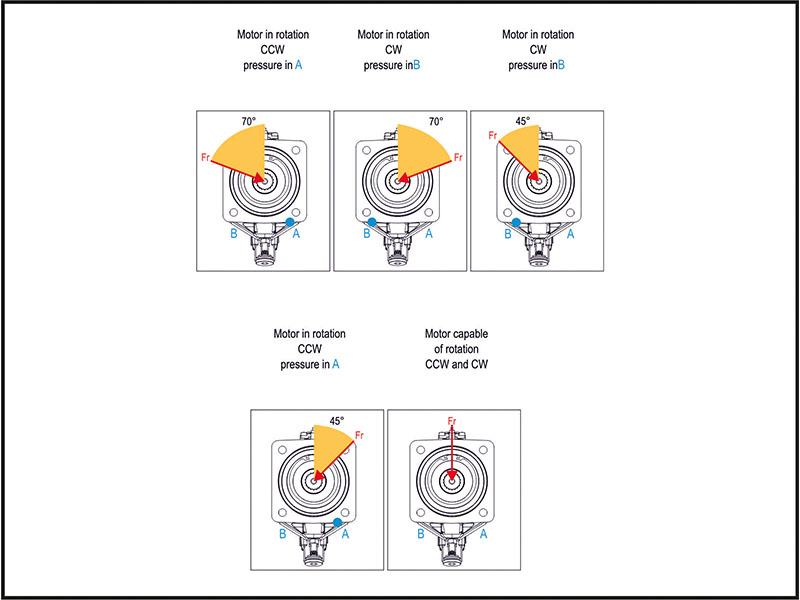 Motor in rotation
CCW
pressure in A

Motor in rotation
CW
pressure inB

Motor in rotation
CW
pressure inB

70°
Fr
B A

70°
Fr
B A

45°
Fr
B A

Motor in rotation
CCW
pressure in A

Motor capable
of rotation
CCW and CW

45°
Fr
B A

Fr
B A